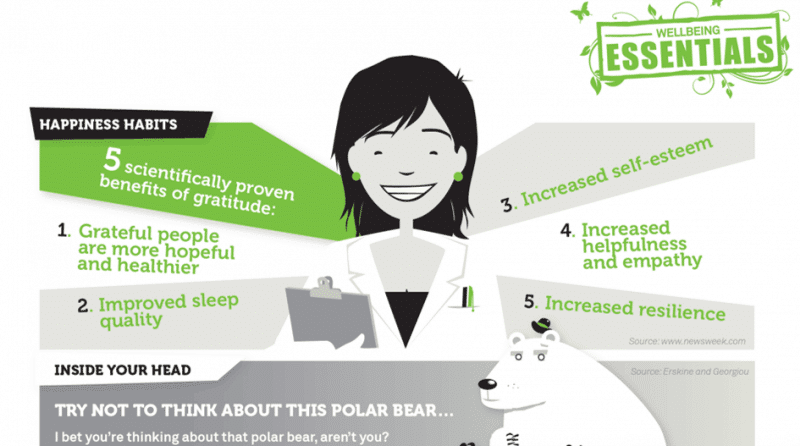 WELLBEING
ESSENTIALS

HAPPINESS HABITS

5 scientifically proven benefits of gratitude:

1. Grateful people are more hopeful and healthier

2. Improved sleep quality

3. Increased self-esteem

4. Increased helpfulness and empathy

5. Increased resilience

Source: www.newsweek.com

INSIDE YOUR HEAD

Source: Erskine and Georgiou

TRY NOT TO THINK ABOUT THIS POLAR BEAR...

I bet you're thinking about that polar bear, aren't you?